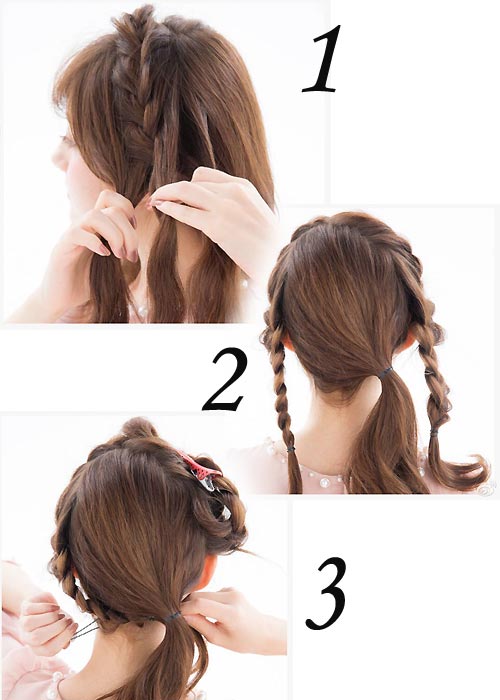 1

2

3